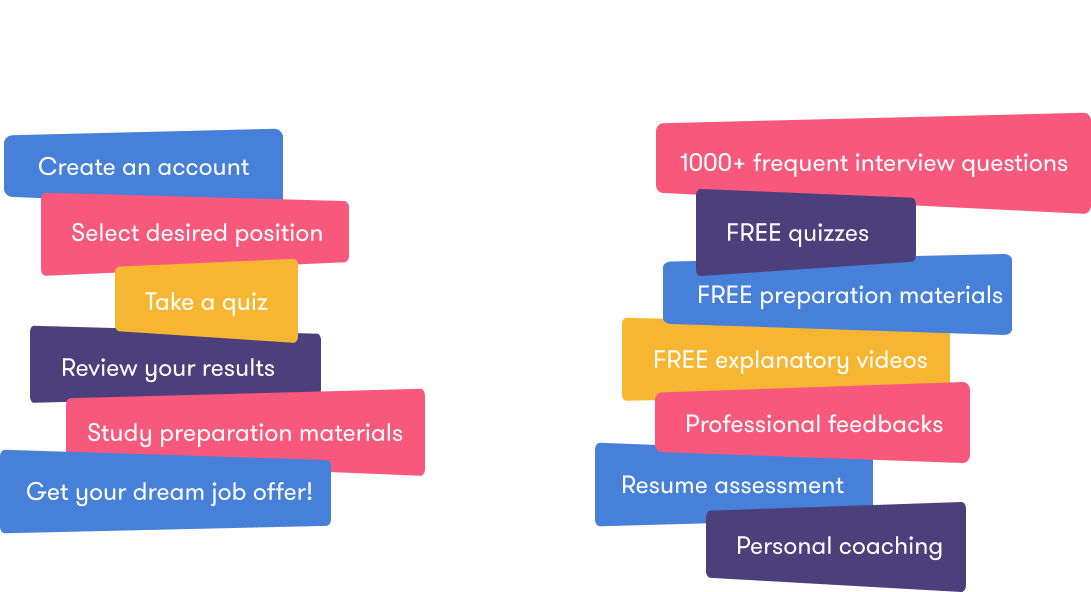 Create an account

Select desired position

Take a quiz

Review your results

Study preparation materials

Get your dream job offer!

1000+ frequent interview questions

FREE quizzes

FREE preparation materials

FREE explanatory videos

Professional feedbacks

Resume assessment

Personal coaching